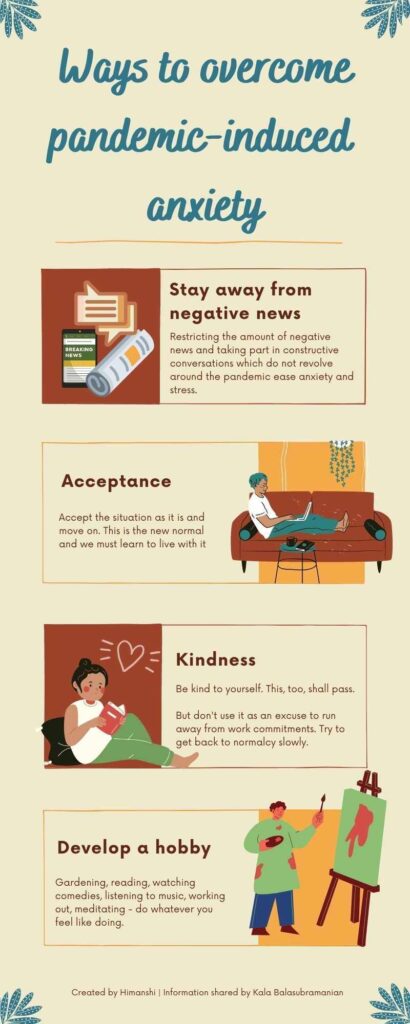 Ways to overcome pandemic-induced anxiety

BREAKING NEWS

Stay away from negative news

Restricting the amount of negative news and taking part in constructive conversations which do not revolve around the pandemic ease anxiety and stress.

Acceptance

Accept the situation as it is and move on. This is the new normal and we must learn to live with it

Kindness

Be kind to yourself. This, too, shall pass.

But don't use it as an excuse to run away from work commitments. Try to get back to normalcy slowly.

Develop a hobby

Gardening, reading, watching comedies, listening to music, working out, meditating - do whatever you feel like doing.

Created by Himanshi | Information shared by Kala Balasubramanian