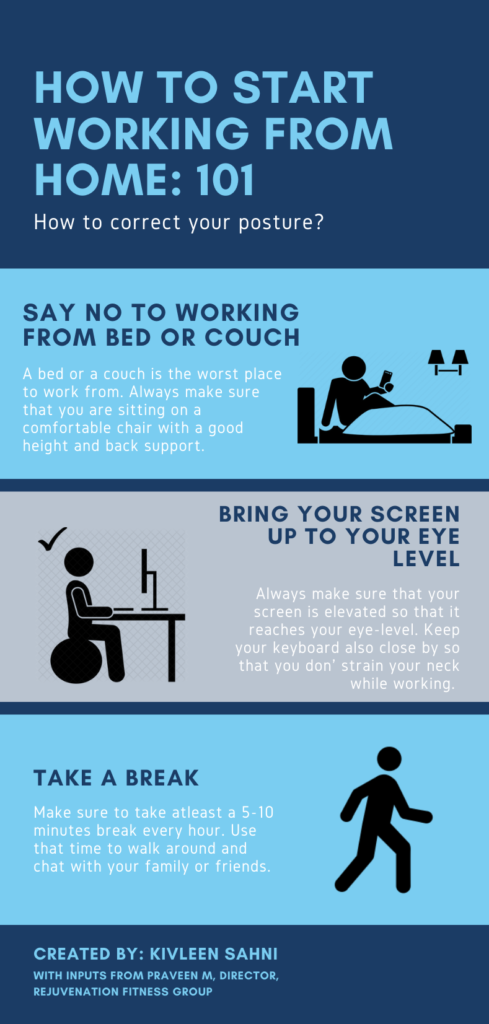 HOW TO START WORKING FROM HOME: 101

How to correct your posture?

SAY NO TO WORKING FROM BED OR COUCH

A bed or a couch is the worst place to work from. Always make sure that you are sitting on a comfortable chair with a good height and back support.

BRING YOUR SCREEN UP TO YOUR EYE LEVEL

Always make sure that your screen is elevated so that it reaches your eye-level. Keep your keyboard also close by so that you don' strain your neck while working.

TAKE A BREAK

Make sure to take atleast a 5-10 minutes break every hour. Use that time to walk around and chat with your family or friends.

CREATED BY: KIVLEEN SAHNI

WITH INPUTS FROM PRAVEEN M, DIRECTOR, REJUVENATION FITNESS GROUP